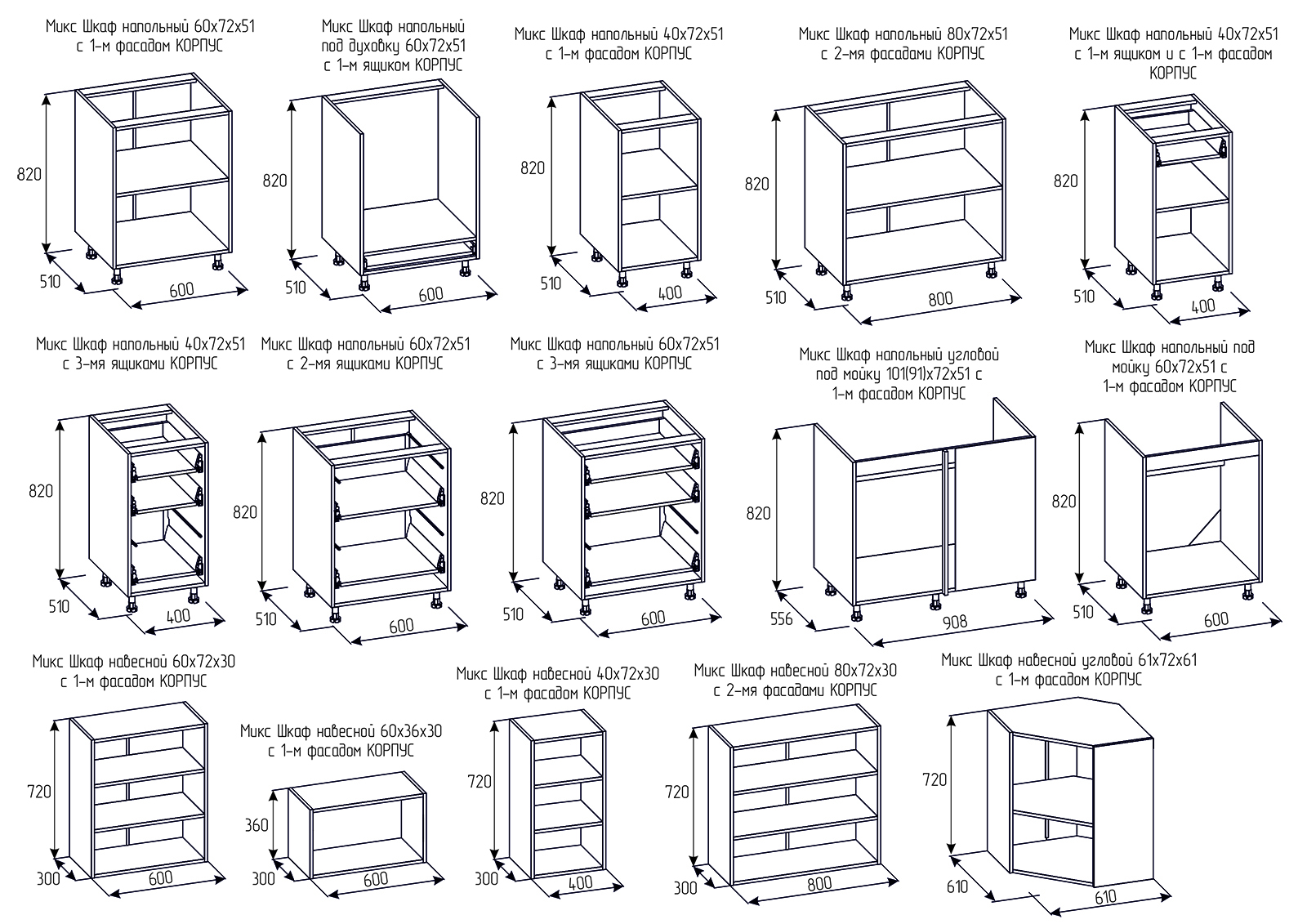 Микс Шкаф напольный 60х72х51 с 1-м фасадом КОРПУС

820
510
600

Микс Шкаф напольный под духовку 60х72х51 с 1-м ящиком КОРПУС

820
510
600

Микс Шкаф напольный 40х72х51 с 1-м фасадом КОРПУС

820
510
400

Микс Шкаф напольный 80х72х51 с 2-мя фасадами КОРПУС

820
510
800

Микс Шкаф напольный 40х72х51 с 1-м ящиком и с 1-м фасадом КОРПУС

820
510
400

Микс Шкаф напольный 40х72х51 с 3-мя ящиками КОРПУС

820
510
400

Микс Шкаф напольный 60х72х51 с 2-мя ящиками КОРПУС

820
510
600

Микс Шкаф напольный 60х72х51 с 3-мя ящиками КОРПУС

820
510
600

Микс Шкаф напольный угловой под мойку 101(91)х72х51 с 1-м фасадом КОРПУС

820
556
908

Микс Шкаф напольный под мойку 60х72х51 с 1-м фасадом КОРПУС

820
510
600

Микс Шкаф навесной 60х72х30 с 1-м фасадом КОРПУС

720
300
600

Микс Шкаф навесной 60х36х30 с 1-м фасадом КОРПУС

360
300
600

Микс Шкаф навесной 40х72х30 с 1-м фасадом КОРПУС

720
300
400

Микс Шкаф навесной 80х72х30 с 2-мя фасадами КОРПУС

720
300
800

Микс Шкаф навесной угловой 61х72х61 с 1-м фасадом КОРПУС

720
610
610